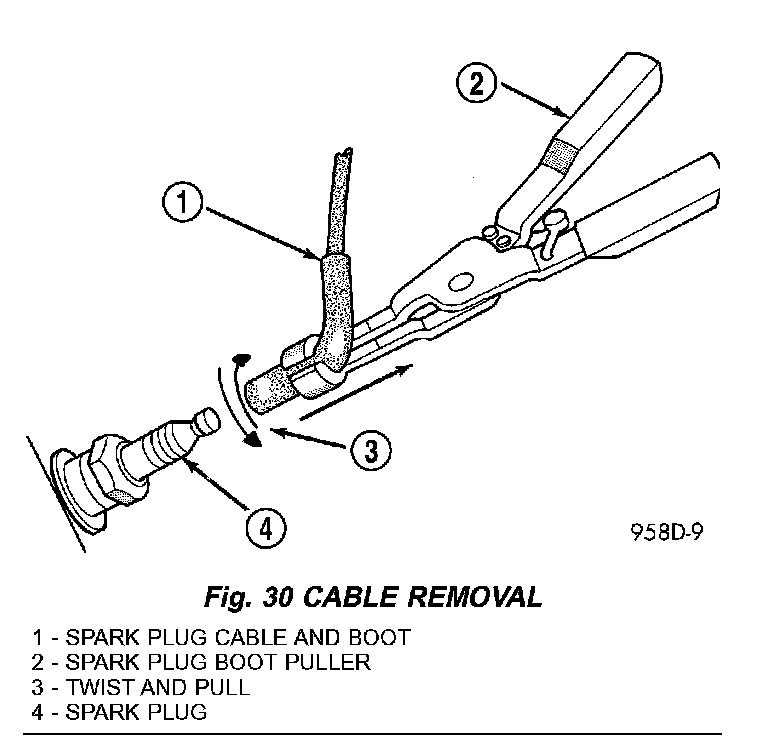 2

1

3

4

958D-9

Fig. 30 CABLE REMOVAL

1 - SPARK PLUG CABLE AND BOOT
2 - SPARK PLUG BOOT PULLER
3 - TWIST AND PULL
4 - SPARK PLUG