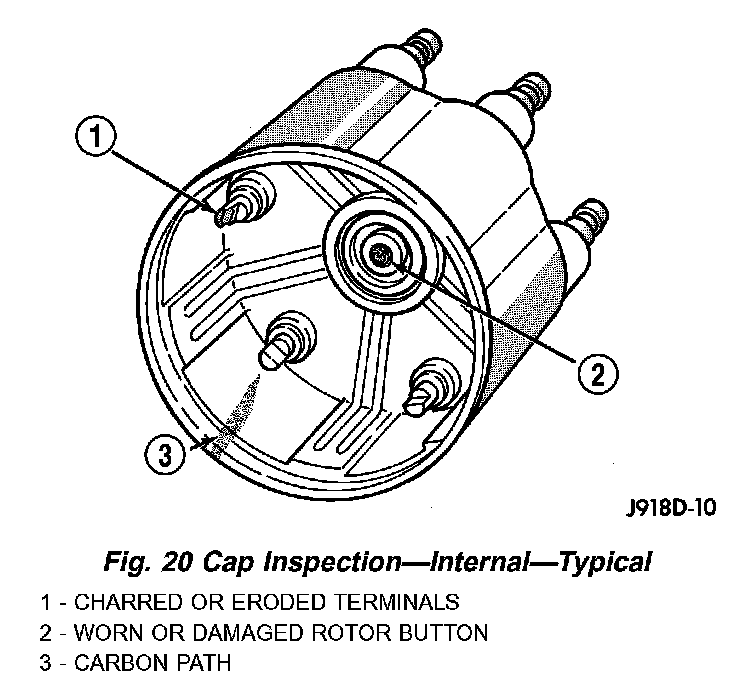 1

2

3

J918D-10

Fig. 20 Cap Inspection—Internal—Typical

1 - CHARRED OR ERODED TERMINALS
2 - WORN OR DAMAGED ROTOR BUTTON
3 - CARBON PATH