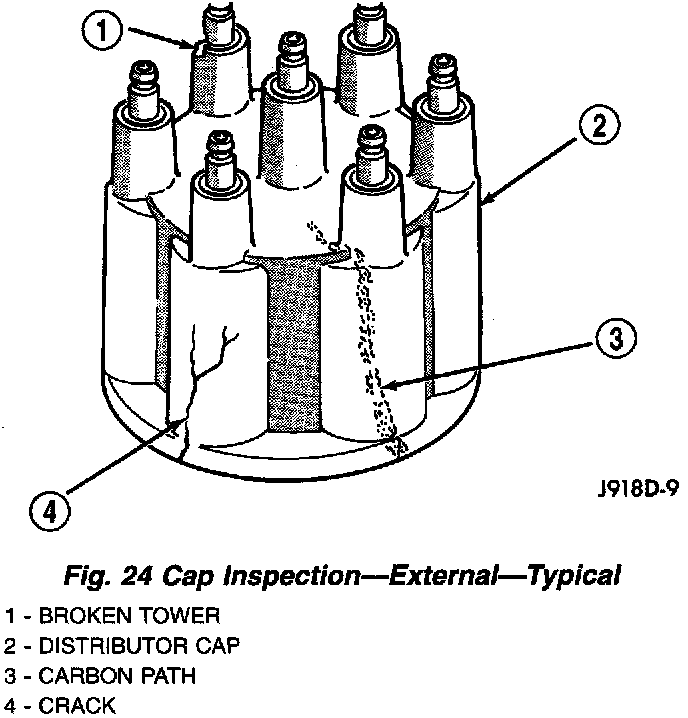 1

2

3

4

J918D-9

Fig. 24 Cap Inspection—External—Typical

1 - BROKEN TOWER
2 - DISTRIBUTOR CAP
3 - CARBON PATH
4 - CRACK