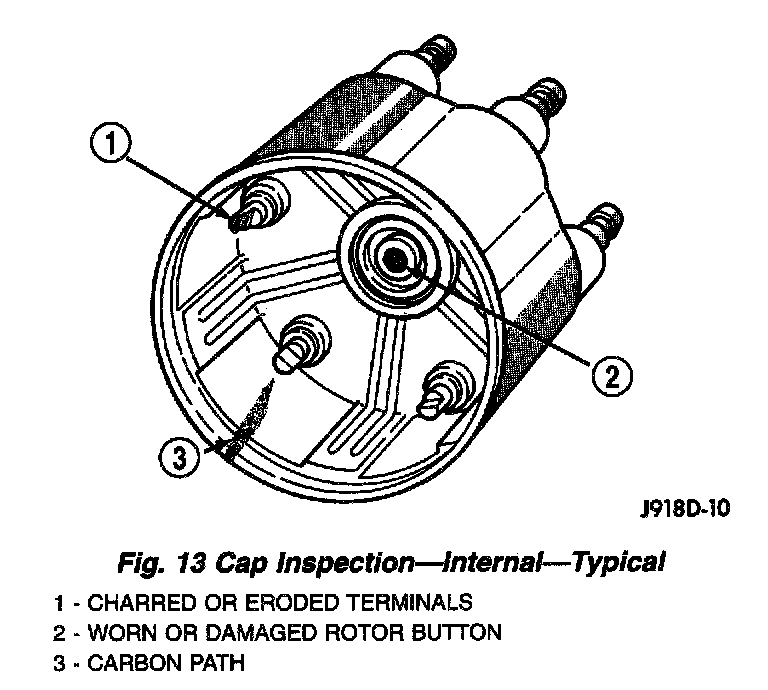 1

2

3

J918D-10

Fig. 13 Cap Inspection—Internal—Typical

1 - CHARRED OR ERODED TERMINALS
2 - WORN OR DAMAGED ROTOR BUTTON
3 - CARBON PATH