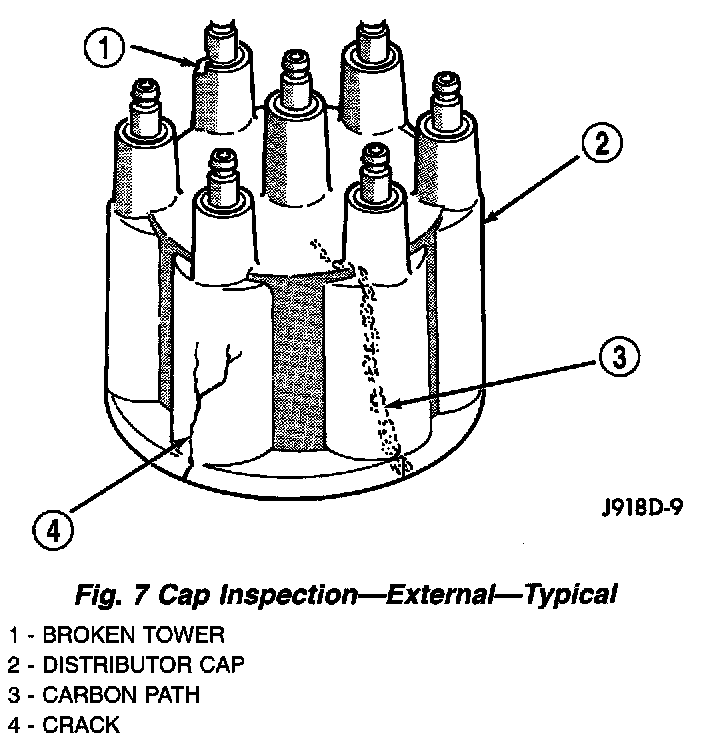 1

2

3

4

J918D-9

Fig. 7 Cap Inspection—External—Typical

1 - BROKEN TOWER
2 - DISTRIBUTOR CAP
3 - CARBON PATH
4 - CRACK