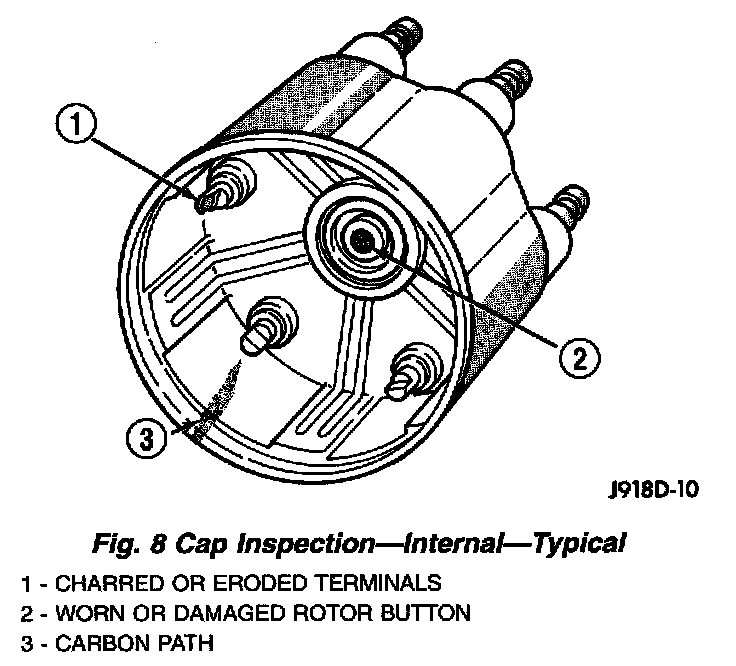 1

2

3

J918D-10

Fig. 8 Cap Inspection—Internal—Typical

1 - CHARRED OR ERODED TERMINALS
2 - WORN OR DAMAGED ROTOR BUTTON
3 - CARBON PATH