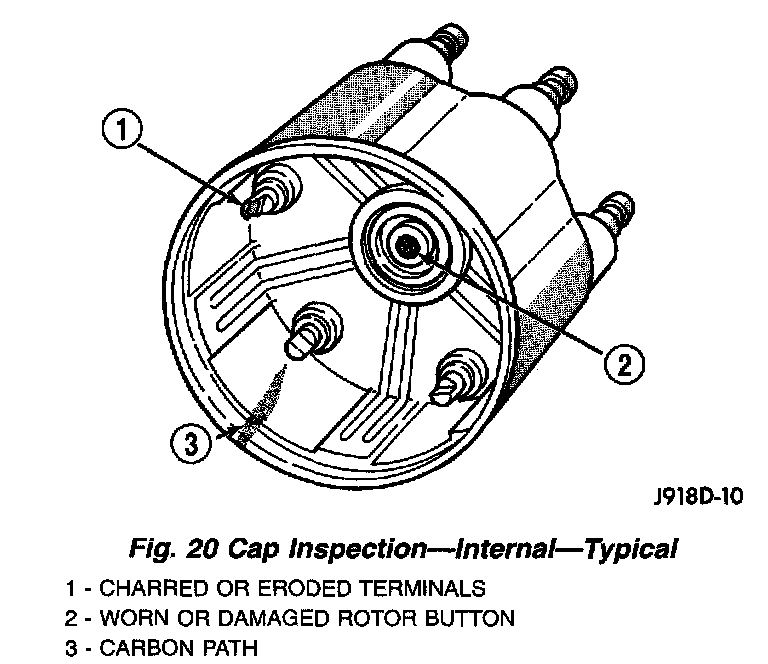 1

2

3

J918D-10

Fig. 20 Cap Inspection—Internal—Typical

1 - CHARRED OR ERODED TERMINALS
2 - WORN OR DAMAGED ROTOR BUTTON
3 - CARBON PATH