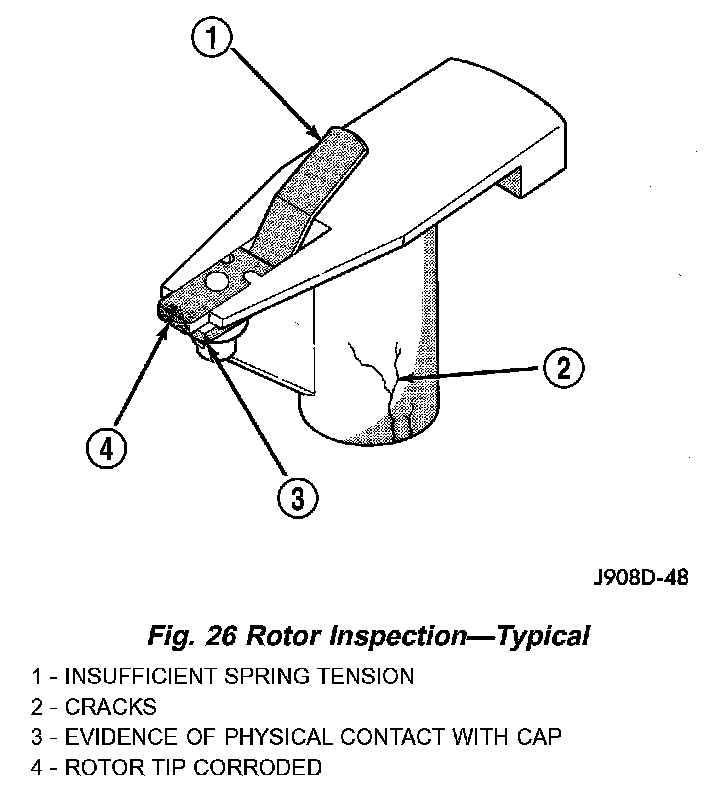 1

2

4

3

J908D-48

Fig. 26 Rotor Inspection—Typical

1 - INSUFFICIENT SPRING TENSION
2 - CRACKS
3 - EVIDENCE OF PHYSICAL CONTACT WITH CAP
4 - ROTOR TIP CORRODED