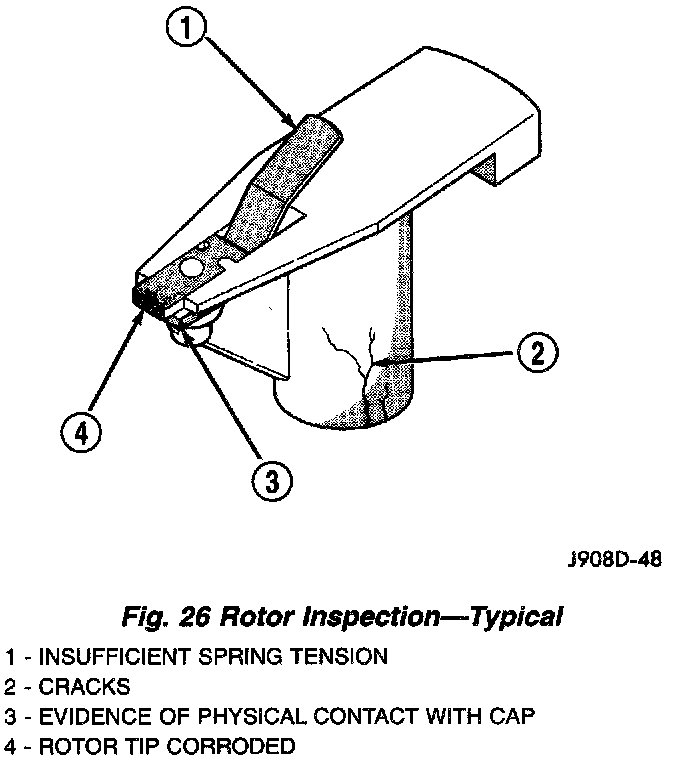 1

2

4

3

J908D-48

Fig. 26 Rotor Inspection—Typical

1 - INSUFFICIENT SPRING TENSION
2 - CRACKS
3 - EVIDENCE OF PHYSICAL CONTACT WITH CAP
4 - ROTOR TIP CORRODED