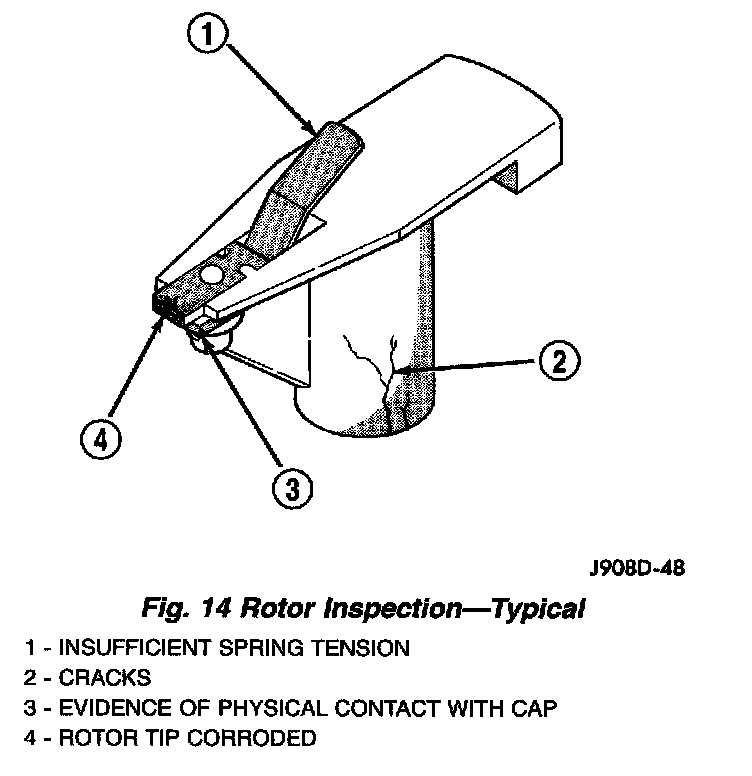 1

2

4

3

J908D-48

Fig. 14 Rotor Inspection—Typical

1 - INSUFFICIENT SPRING TENSION
2 - CRACKS
3 - EVIDENCE OF PHYSICAL CONTACT WITH CAP
4 - ROTOR TIP CORRODED