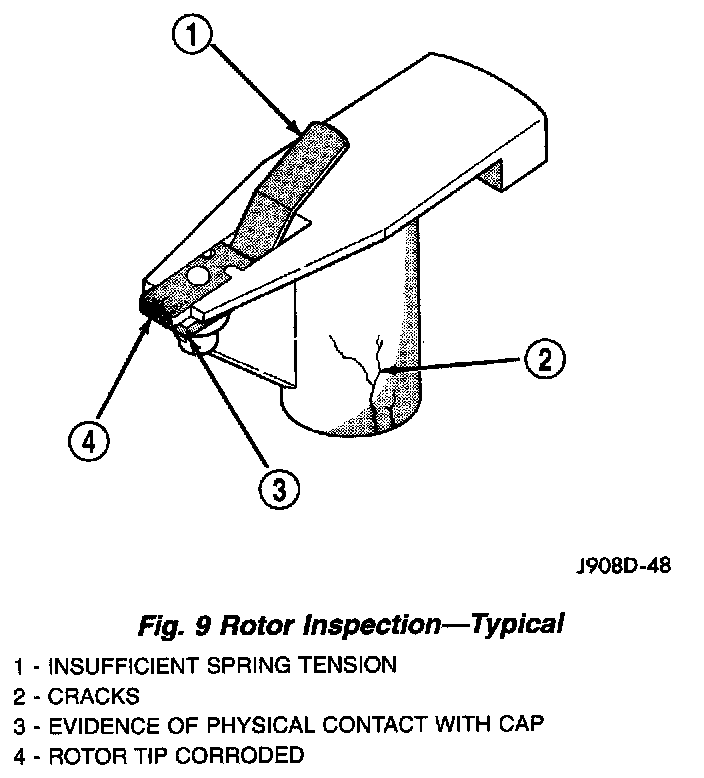 1

2

4

3

J908D-48

Fig. 9 Rotor Inspection—Typical

1 - INSUFFICIENT SPRING TENSION
2 - CRACKS
3 - EVIDENCE OF PHYSICAL CONTACT WITH CAP
4 - ROTOR TIP CORRODED