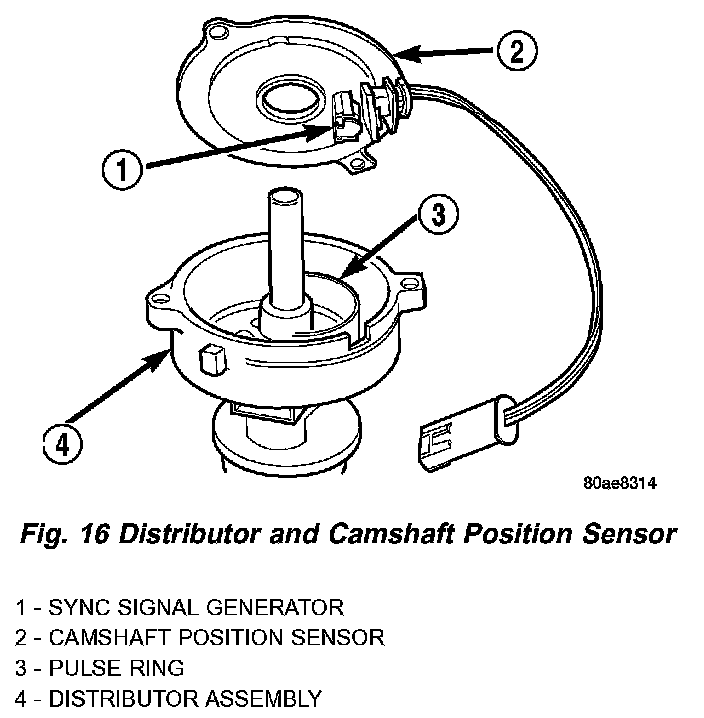 2
1
3
4
80ae8314

Fig. 16 Distributor and Camshaft Position Sensor

1 - SYNC SIGNAL GENERATOR
2 - CAMSHAFT POSITION SENSOR
3 - PULSE RING
4 - DISTRIBUTOR ASSEMBLY