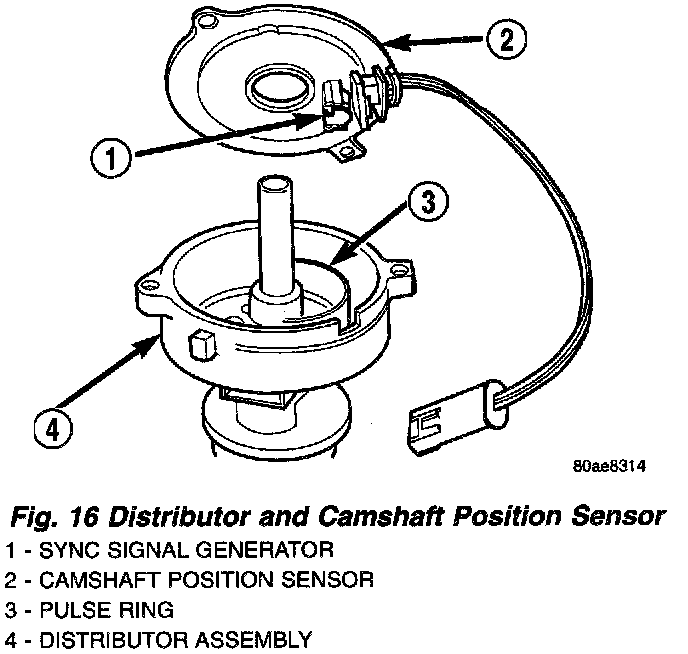 2

1

3

4

80ae8314

Fig. 16 Distributor and Camshaft Position Sensor

1 - SYNC SIGNAL GENERATOR

2 - CAMSHAFT POSITION SENSOR

3 - PULSE RING

4 - DISTRIBUTOR ASSEMBLY