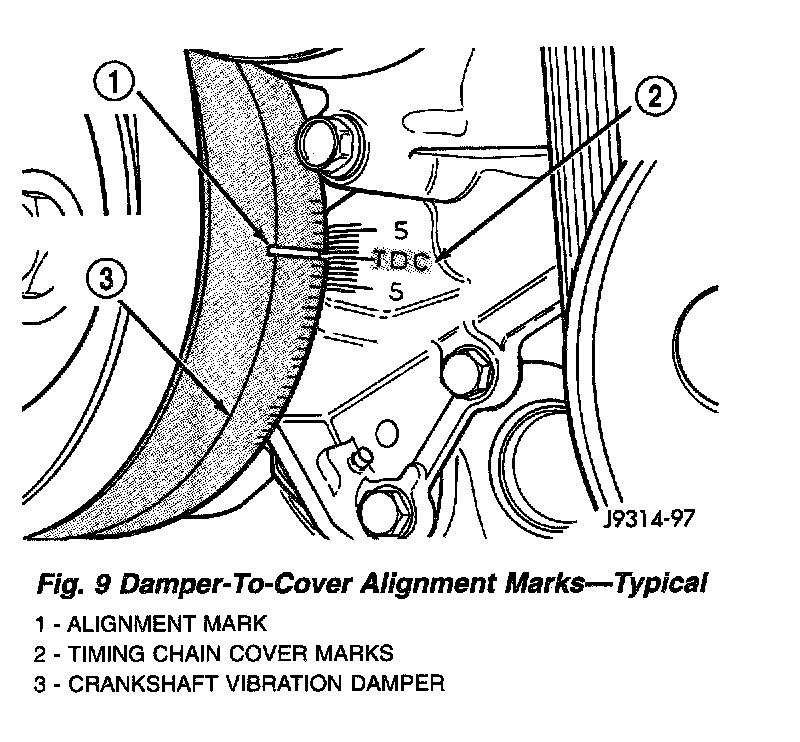 1
2
5
TDC
5
3
J9314-97

Fig. 9 Damper-To-Cover Alignment Marks—Typical

1 - ALIGNMENT MARK
2 - TIMING CHAIN COVER MARKS
3 - CRANKSHAFT VIBRATION DAMPER