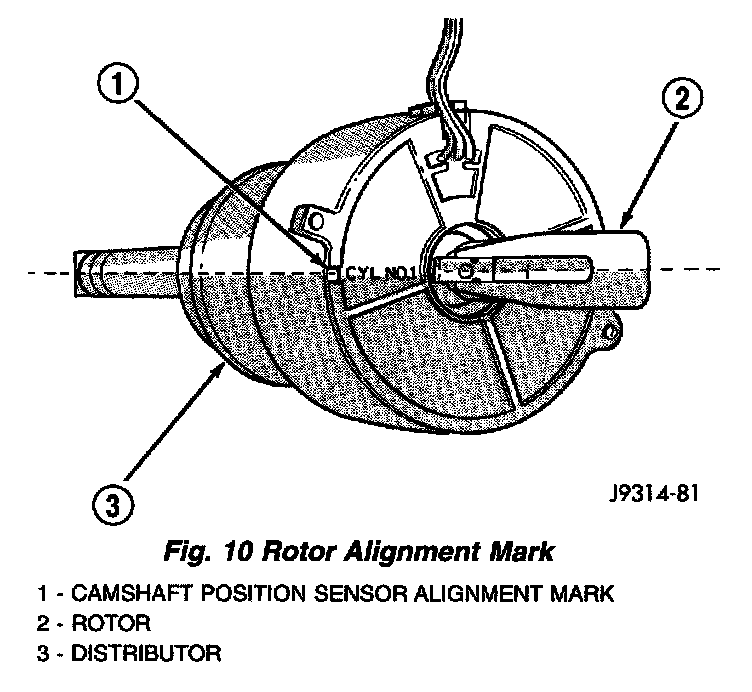 1

2

CYL NO1

3

J9314-81

Fig. 10 Rotor Alignment Mark

1 - CAMSHAFT POSITION SENSOR ALIGNMENT MARK
2 - ROTOR
3 - DISTRIBUTOR