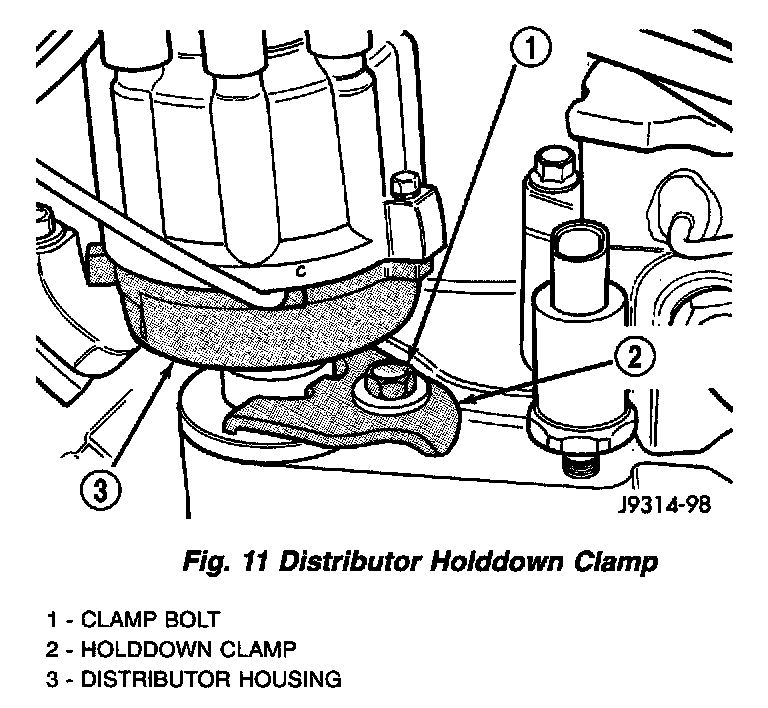 1

C

2

3

J9314-98

Fig. 11 Distributor Holddown Clamp

1 - CLAMP BOLT
2 - HOLDDOWN CLAMP
3 - DISTRIBUTOR HOUSING