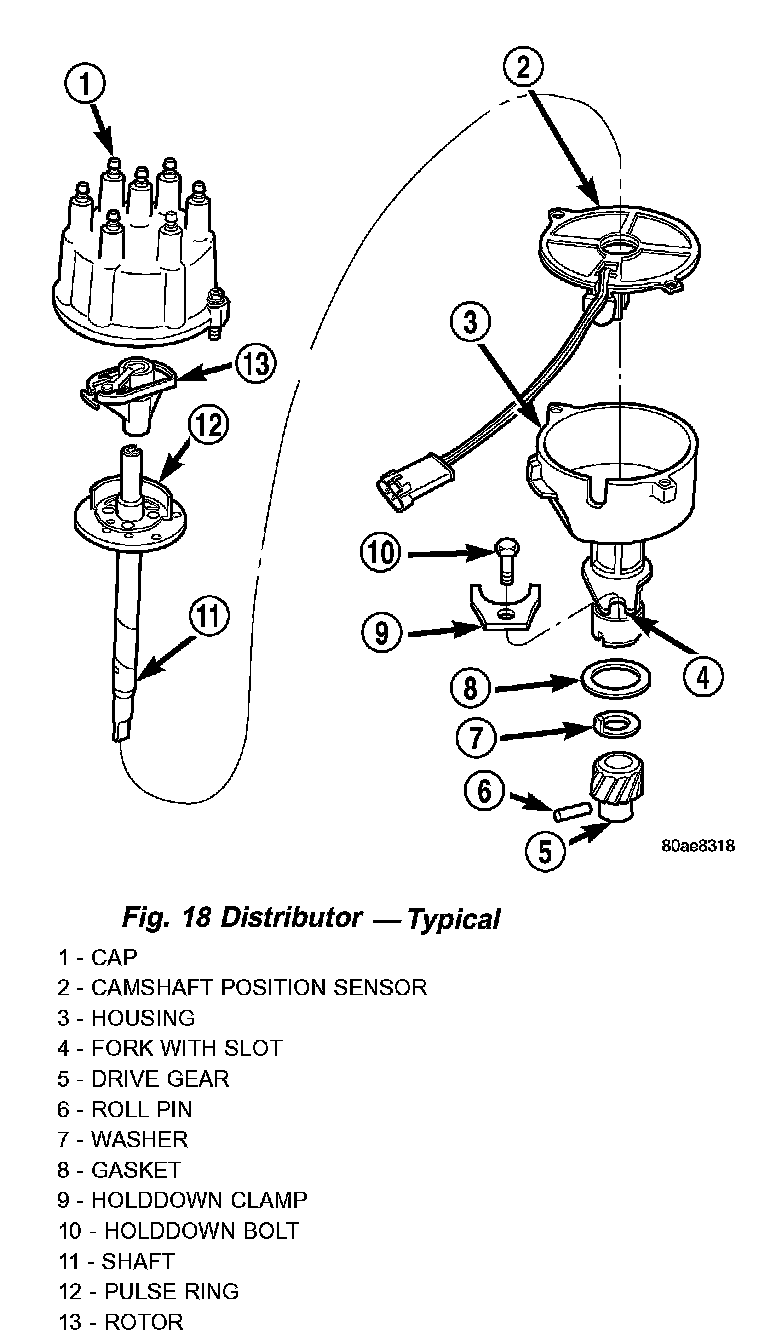 1
2
13
3
12
10
11
9
4
8
7
6
5
80ae8318

Fig. 18 Distributor —Typical

1 - CAP
2 - CAMSHAFT POSITION SENSOR
3 - HOUSING
4 - FORK WITH SLOT
5 - DRIVE GEAR
6 - ROLL PIN
7 - WASHER
8 - GASKET
9 - HOLDDOWN CLAMP
10 - HOLDDOWN BOLT
11 - SHAFT
12 - PULSE RING
13 - ROTOR