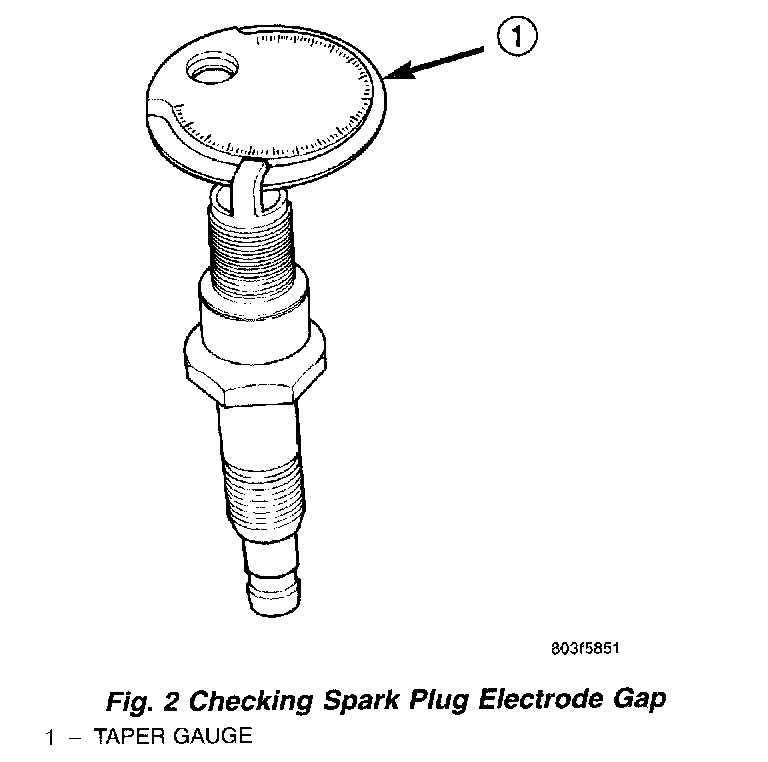 1

803f5851

Fig. 2 Checking Spark Plug Electrode Gap

1 – TAPER GAUGE