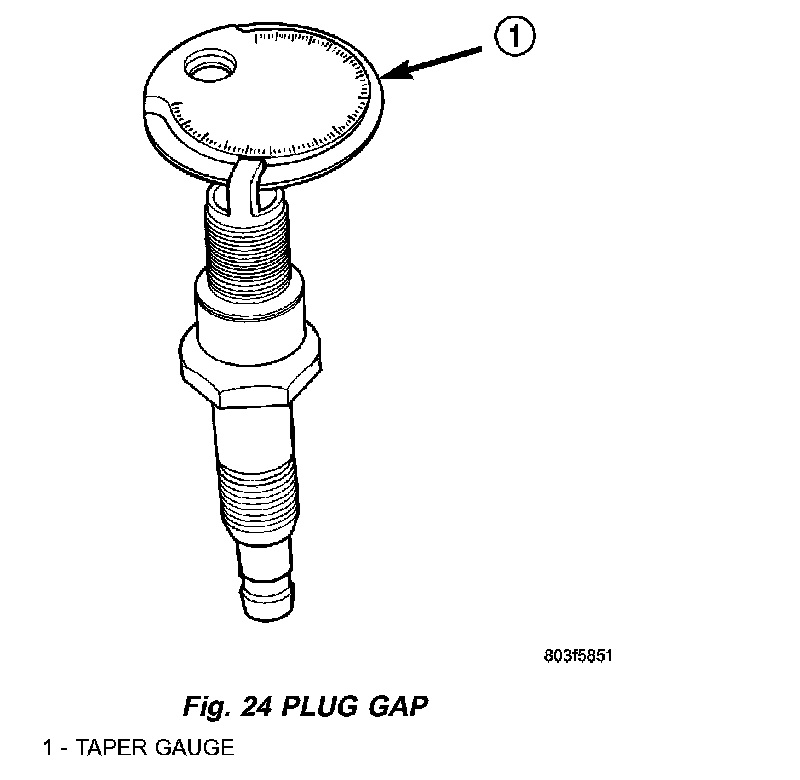 1

803f5851

Fig. 24 PLUG GAP

1 - TAPER GAUGE