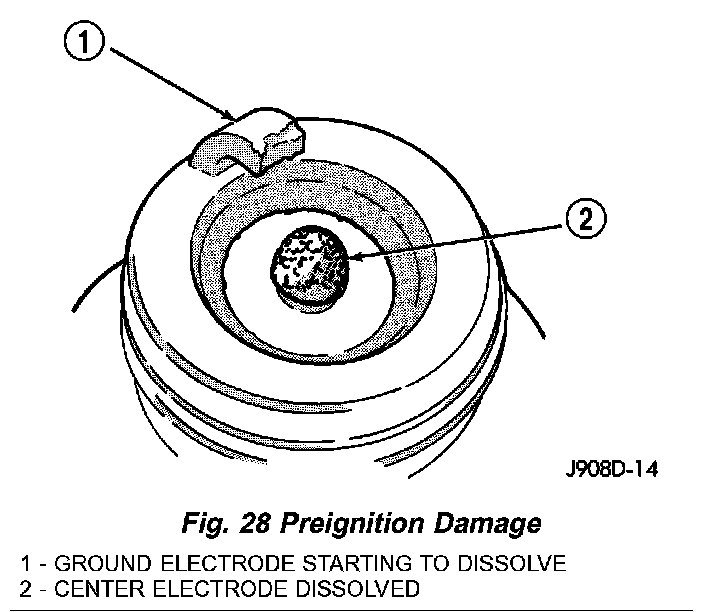 1

2

J908D-14

Fig. 28 Preignition Damage

1 - GROUND ELECTRODE STARTING TO DISSOLVE
2 - CENTER ELECTRODE DISSOLVED