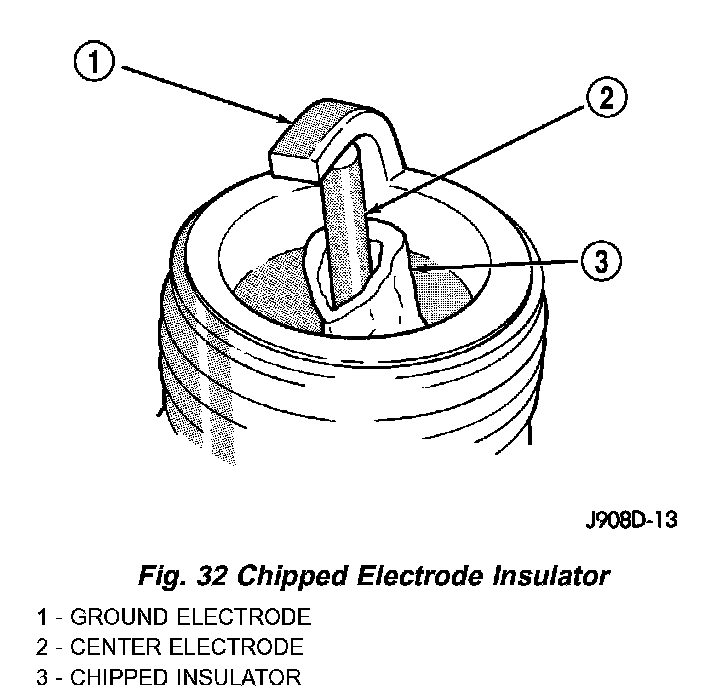 1

2

3

J908D-13

Fig. 32 Chipped Electrode Insulator

1 - GROUND ELECTRODE
2 - CENTER ELECTRODE
3 - CHIPPED INSULATOR