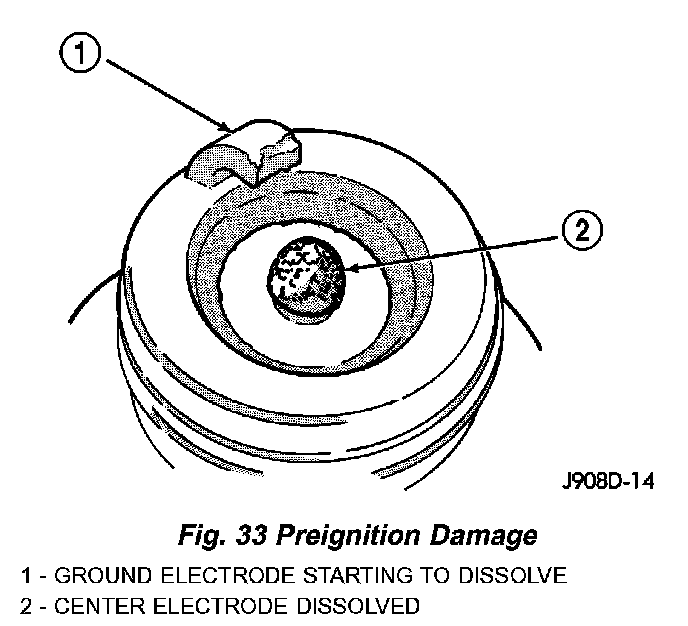 1

2

J908D-14

Fig. 33 Preignition Damage

1 - GROUND ELECTRODE STARTING TO DISSOLVE
2 - CENTER ELECTRODE DISSOLVED