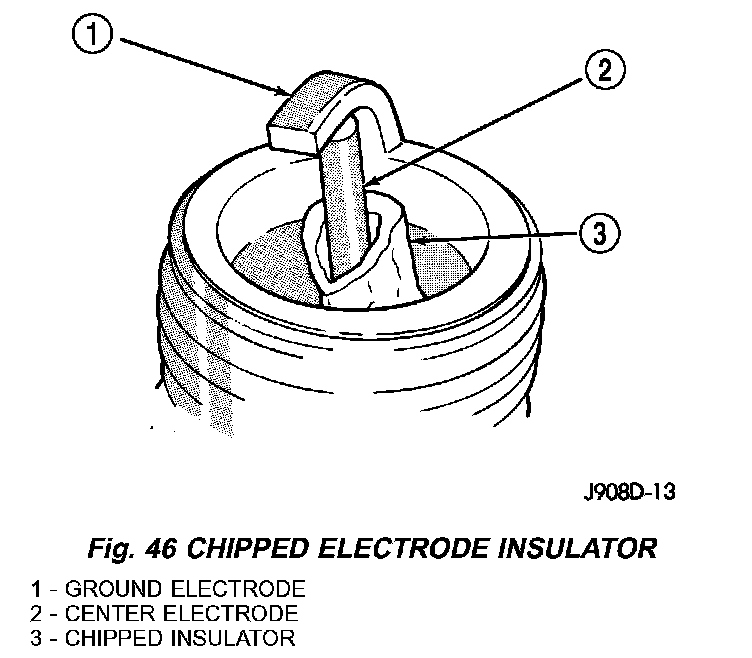 1

2

3

J908D-13

Fig. 46 CHIPPED ELECTRODE INSULATOR

1 - GROUND ELECTRODE
2 - CENTER ELECTRODE
3 - CHIPPED INSULATOR