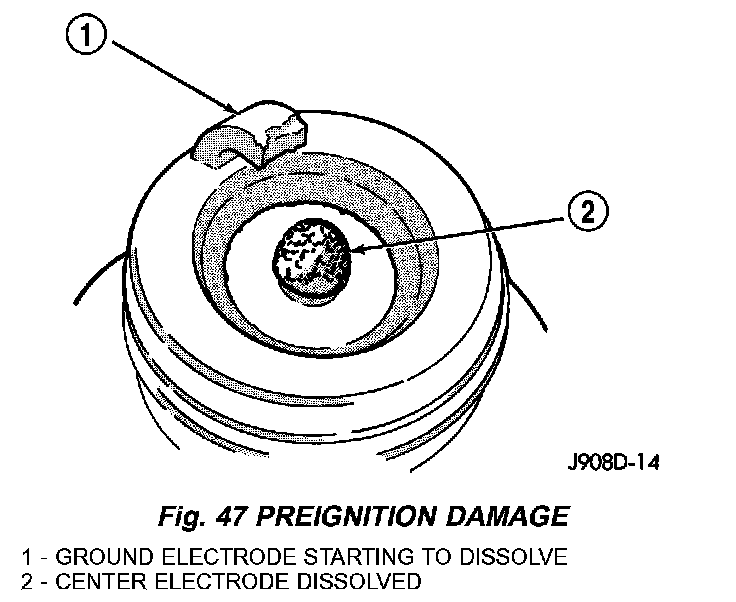 1

2

J908D-14

Fig. 47 PREIGNITION DAMAGE

1 - GROUND ELECTRODE STARTING TO DISSOLVE
2 - CENTER ELECTRODE DISSOLVED