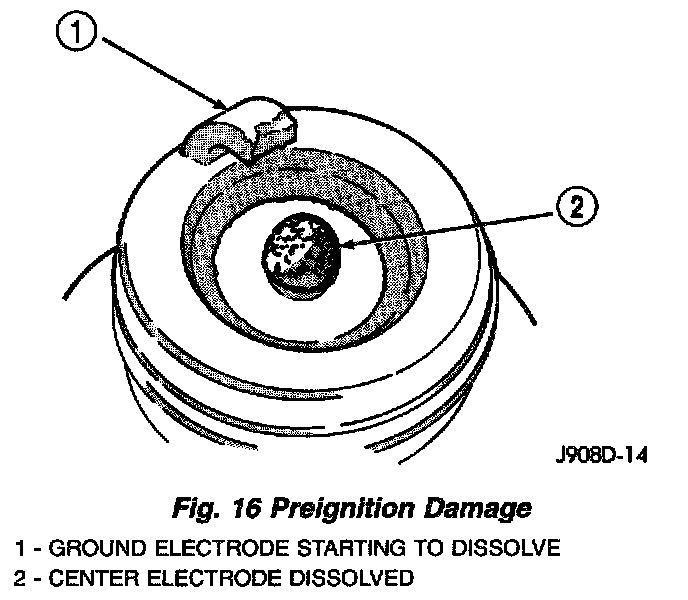 1

2

J908D-14

Fig. 16 Preignition Damage

1 - GROUND ELECTRODE STARTING TO DISSOLVE
2 - CENTER ELECTRODE DISSOLVED