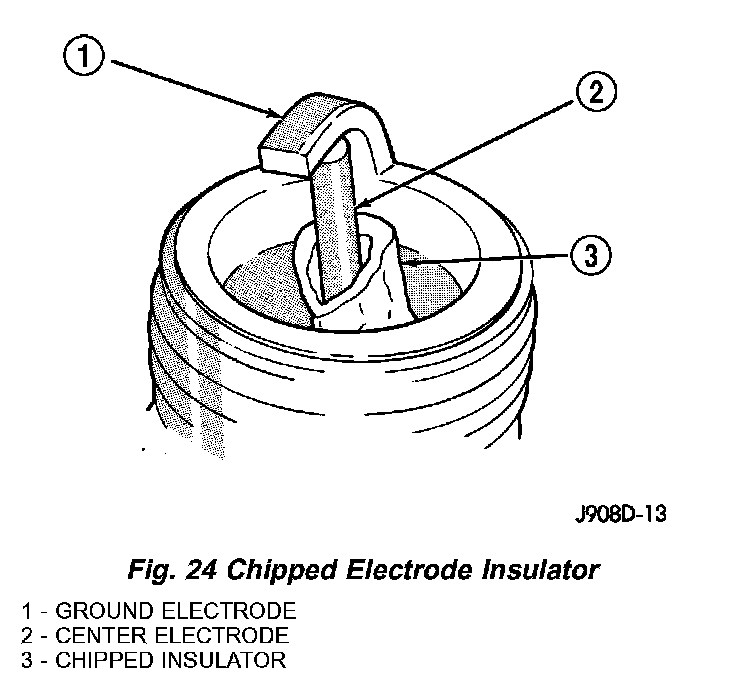 1

2

3

J908D-13

Fig. 24 Chipped Electrode Insulator

1 - GROUND ELECTRODE
2 - CENTER ELECTRODE
3 - CHIPPED INSULATOR