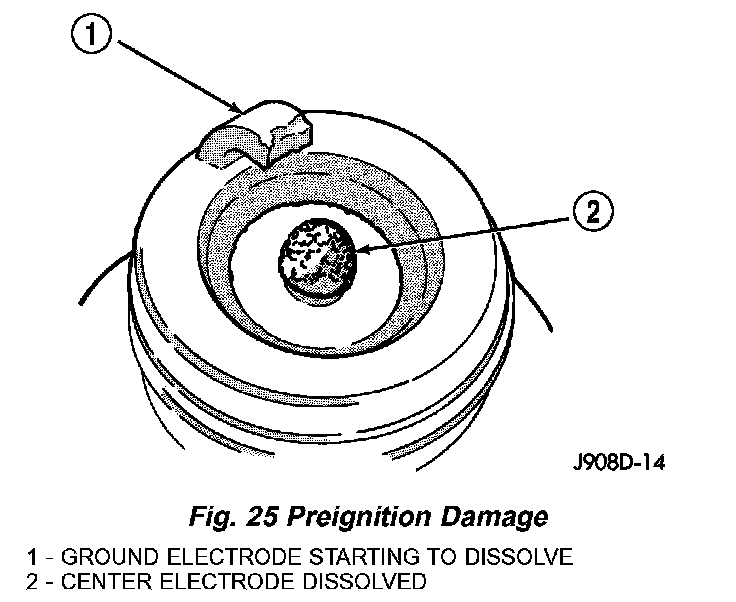 1

2

J908D-14

Fig. 25 Preignition Damage

1 - GROUND ELECTRODE STARTING TO DISSOLVE
2 - CENTER ELECTRODE DISSOLVED