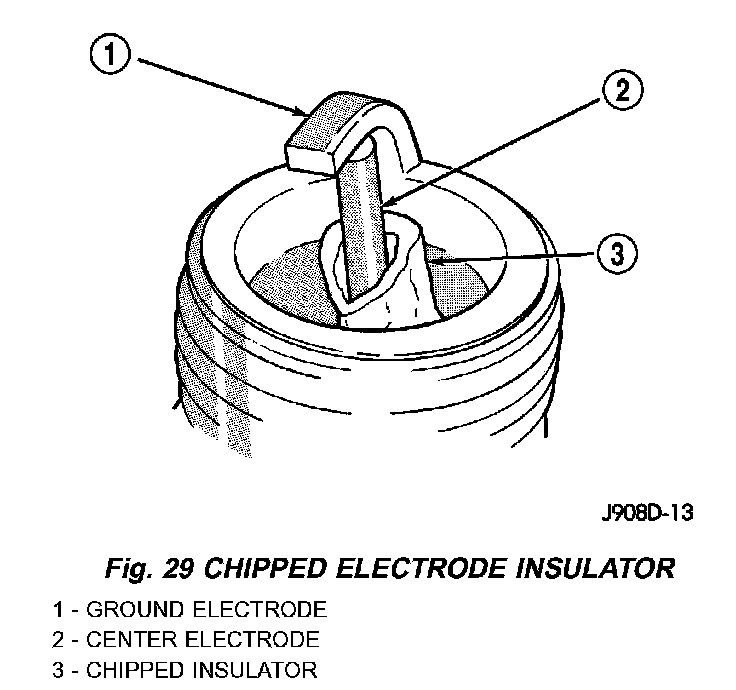 1

2

3

J908D-13

Fig. 29 CHIPPED ELECTRODE INSULATOR

1 - GROUND ELECTRODE
2 - CENTER ELECTRODE
3 - CHIPPED INSULATOR