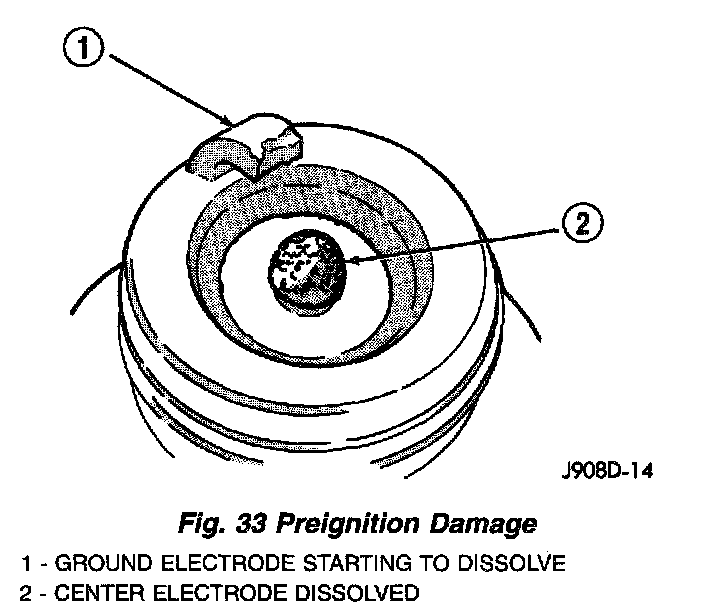 1

2

J908D-14

Fig. 33 Preignition Damage

1 - GROUND ELECTRODE STARTING TO DISSOLVE
2 - CENTER ELECTRODE DISSOLVED