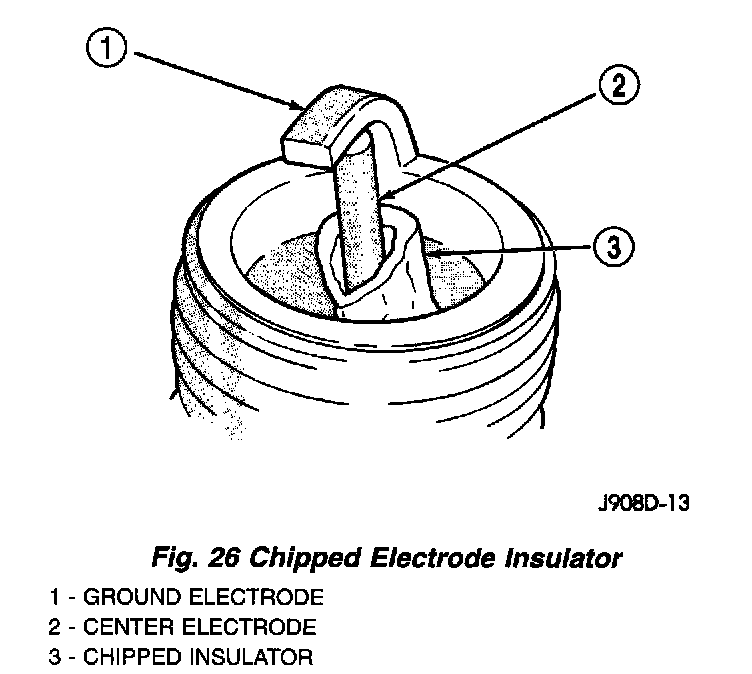 1

2

3

J908D-13

Fig. 26 Chipped Electrode Insulator

1 - GROUND ELECTRODE
2 - CENTER ELECTRODE
3 - CHIPPED INSULATOR