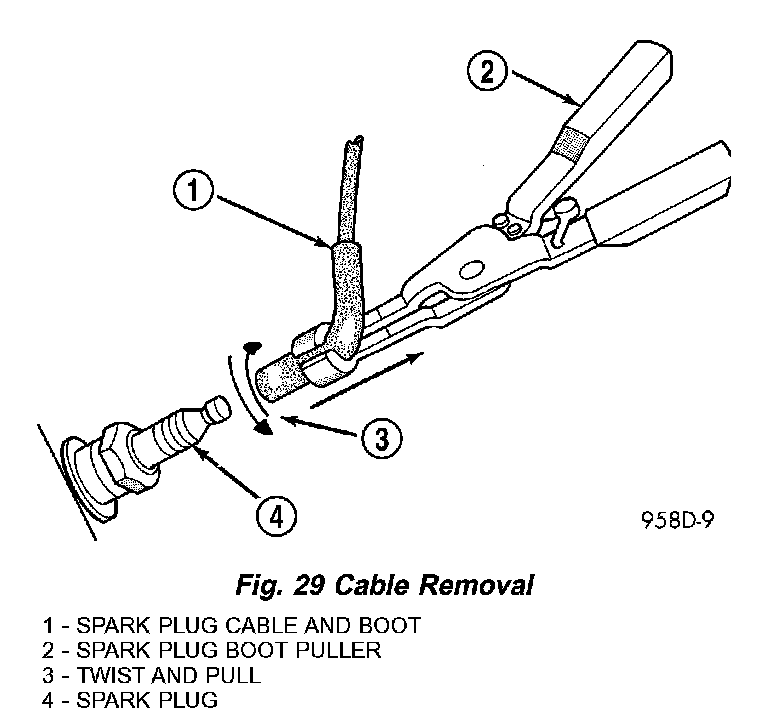 2

1

3

4

958D-9

Fig. 29 Cable Removal

1 - SPARK PLUG CABLE AND BOOT
2 - SPARK PLUG BOOT PULLER
3 - TWIST AND PULL
4 - SPARK PLUG