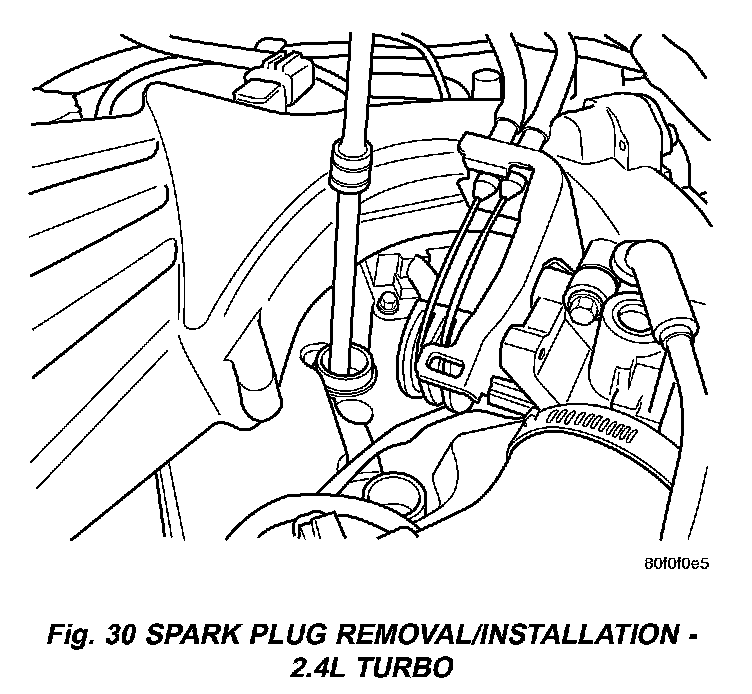 80f0f0e5

Fig. 30 SPARK PLUG REMOVAL/INSTALLATION - 2.4L TURBO