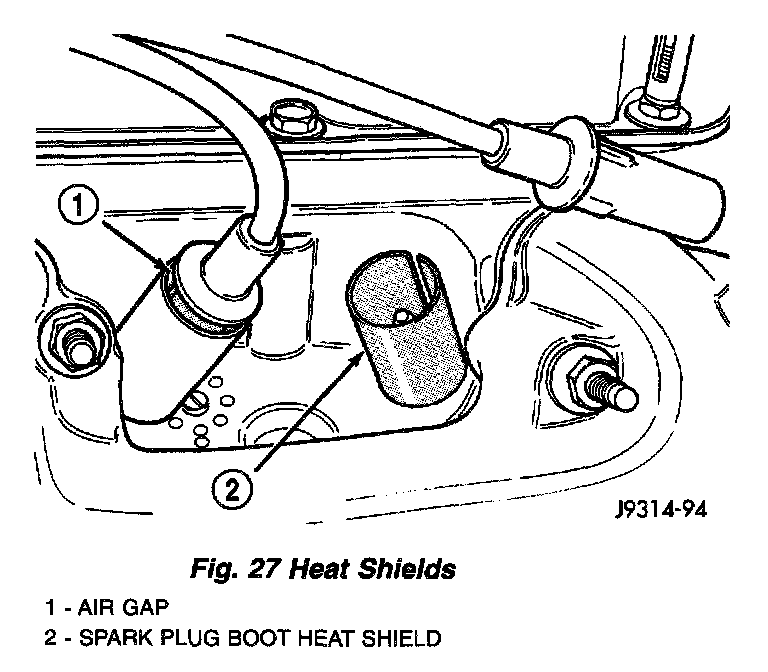 1

2

J9314-94

Fig. 27 Heat Shields

1 - AIR GAP
2 - SPARK PLUG BOOT HEAT SHIELD