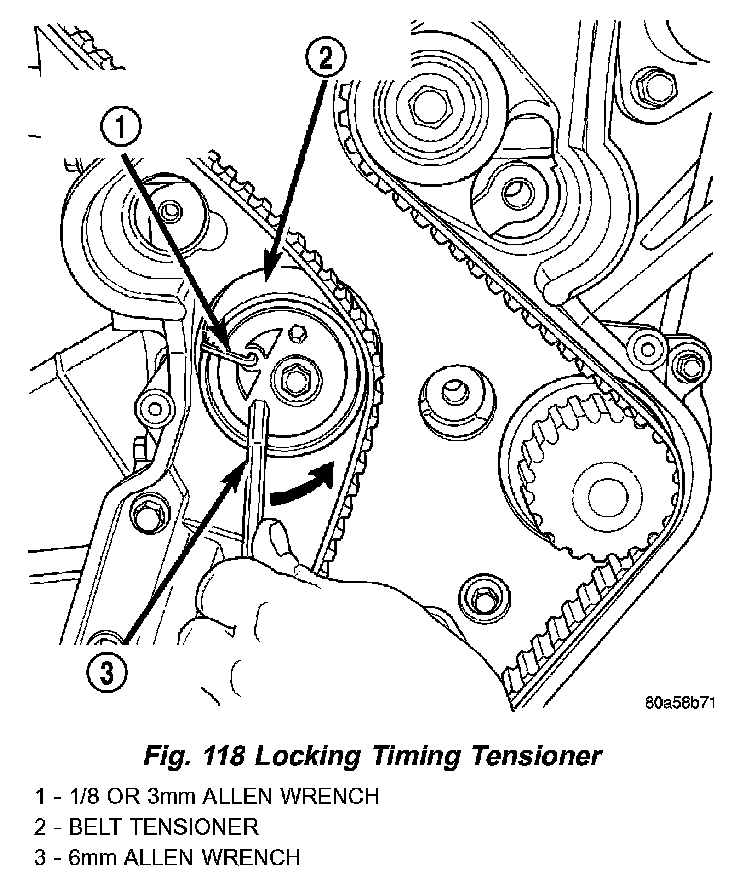 2

1

3

80a58b71

Fig. 118 Locking Timing Tensioner

1 - 1/8 OR 3mm ALLEN WRENCH
2 - BELT TENSIONER
3 - 6mm ALLEN WRENCH