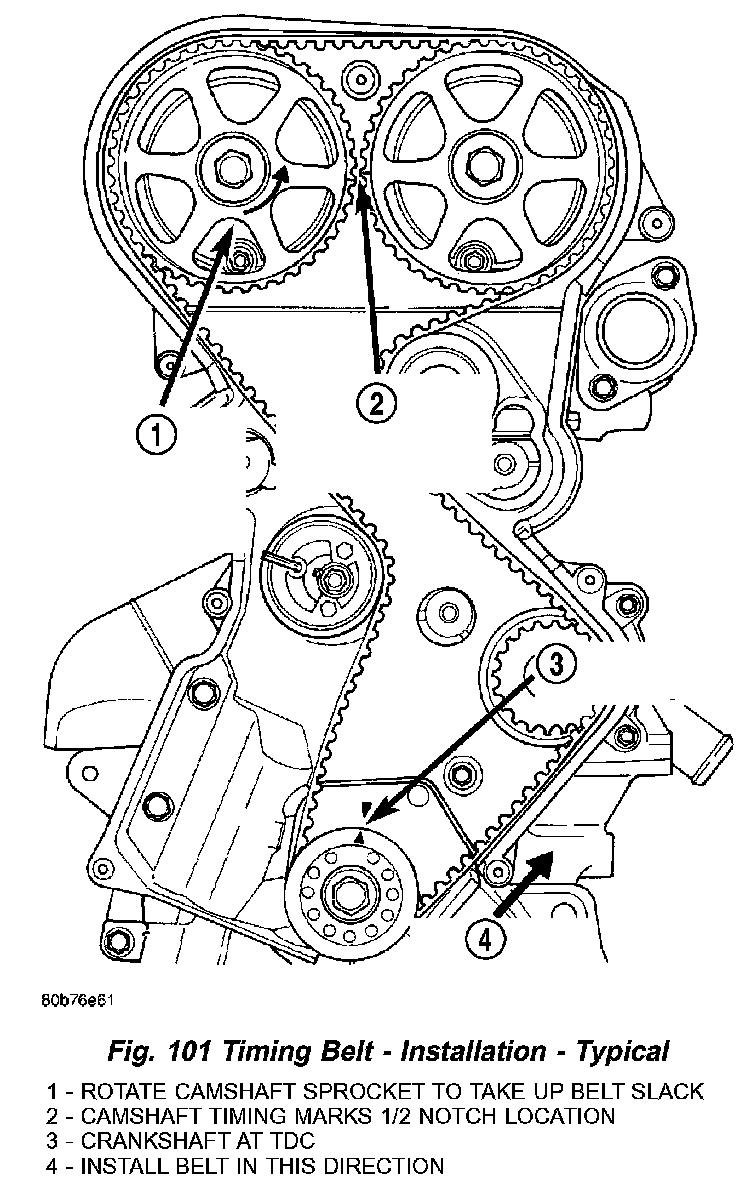 1

2

3

4

80b76e61

Fig. 101 Timing Belt - Installation - Typical

1 - ROTATE CAMSHAFT SPROCKET TO TAKE UP BELT SLACK
2 - CAMSHAFT TIMING MARKS 1/2 NOTCH LOCATION
3 - CRANKSHAFT AT TDC
4 - INSTALL BELT IN THIS DIRECTION