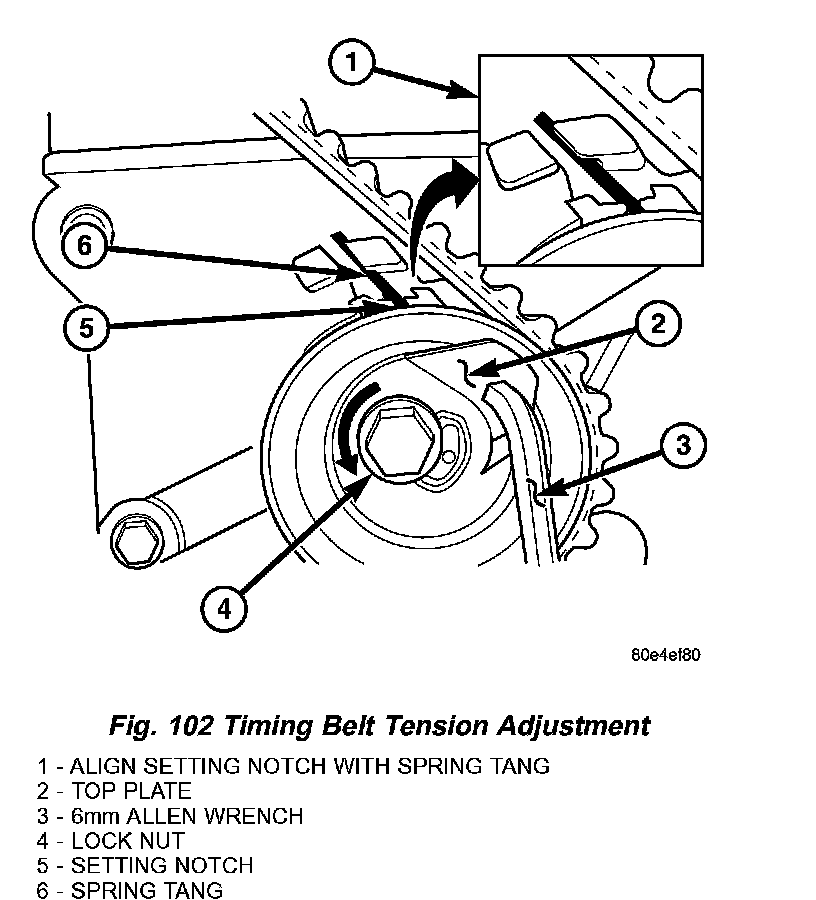 1
6
5
2
3
4

80e4ef80

Fig. 102 Timing Belt Tension Adjustment

1 - ALIGN SETTING NOTCH WITH SPRING TANG
2 - TOP PLATE
3 - 6mm ALLEN WRENCH
4 - LOCK NUT
5 - SETTING NOTCH
6 - SPRING TANG