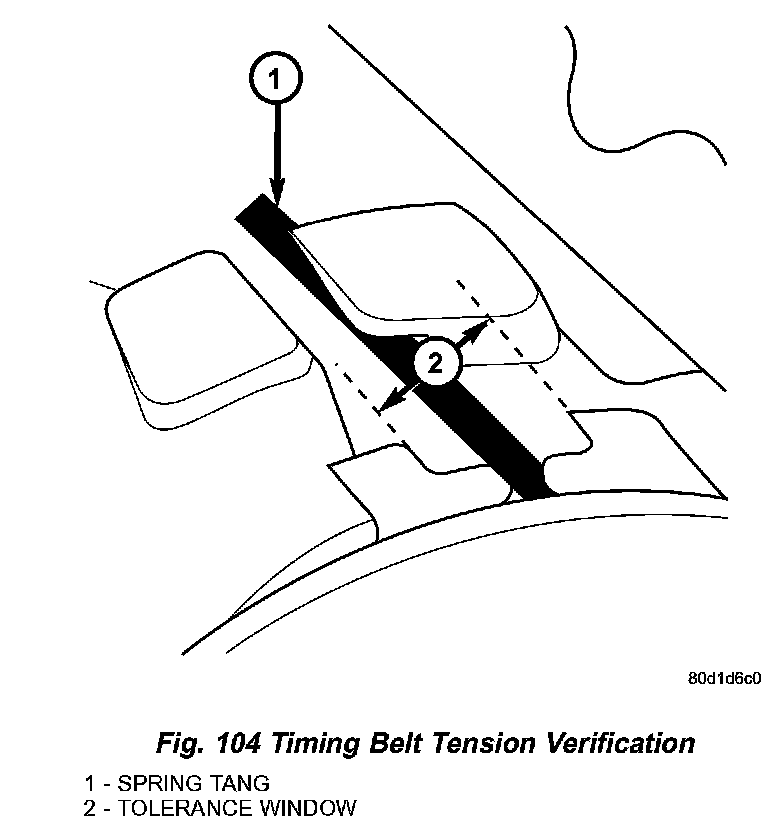 1

2

80d1d6c0

Fig. 104 Timing Belt Tension Verification

1 - SPRING TANG
2 - TOLERANCE WINDOW