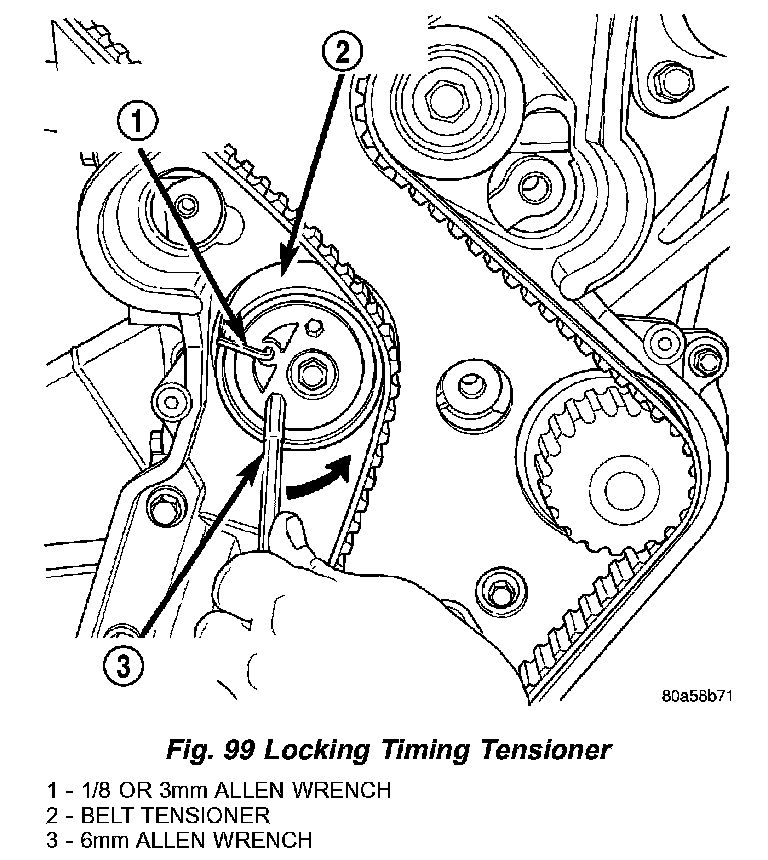 2

1

3

80a58b71

Fig. 99 Locking Timing Tensioner

1 - 1/8 OR 3mm ALLEN WRENCH
2 - BELT TENSIONER
3 - 6mm ALLEN WRENCH