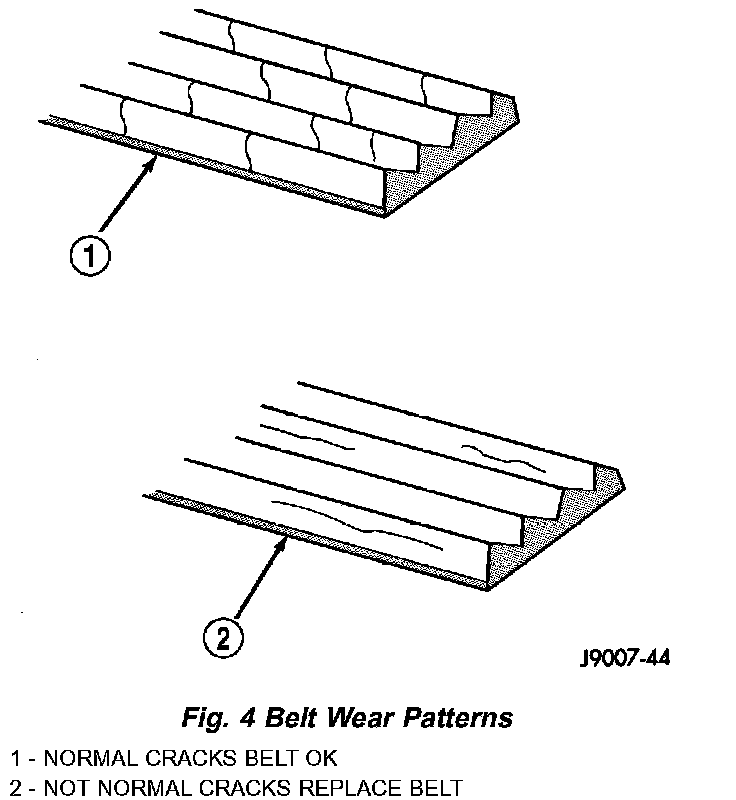 1

2

J9007-44

Fig. 4 Belt Wear Patterns

1 - NORMAL CRACKS BELT OK
2 - NOT NORMAL CRACKS REPLACE BELT