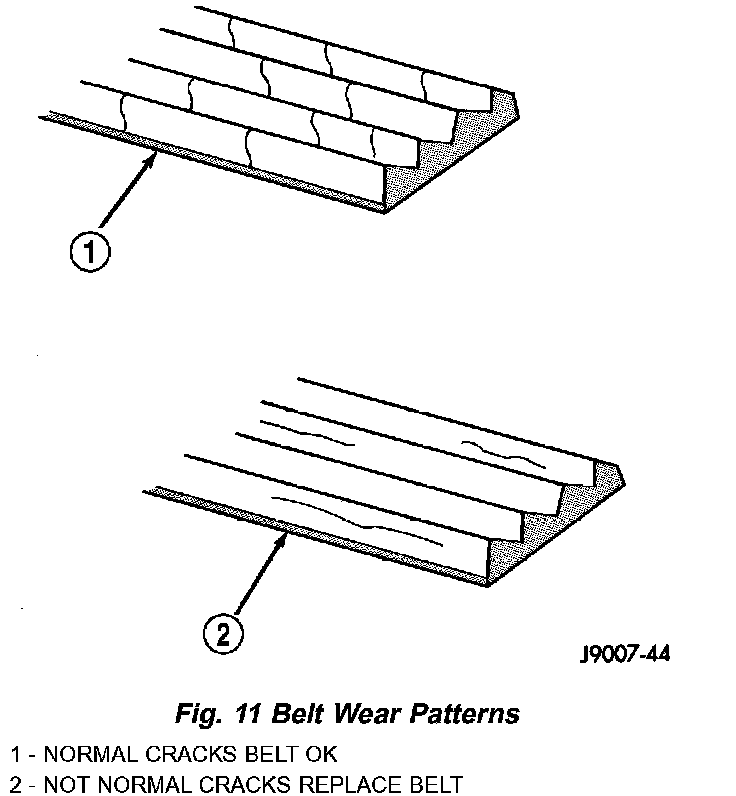 1

2

J9007-44

Fig. 11 Belt Wear Patterns

1 - NORMAL CRACKS BELT OK
2 - NOT NORMAL CRACKS REPLACE BELT