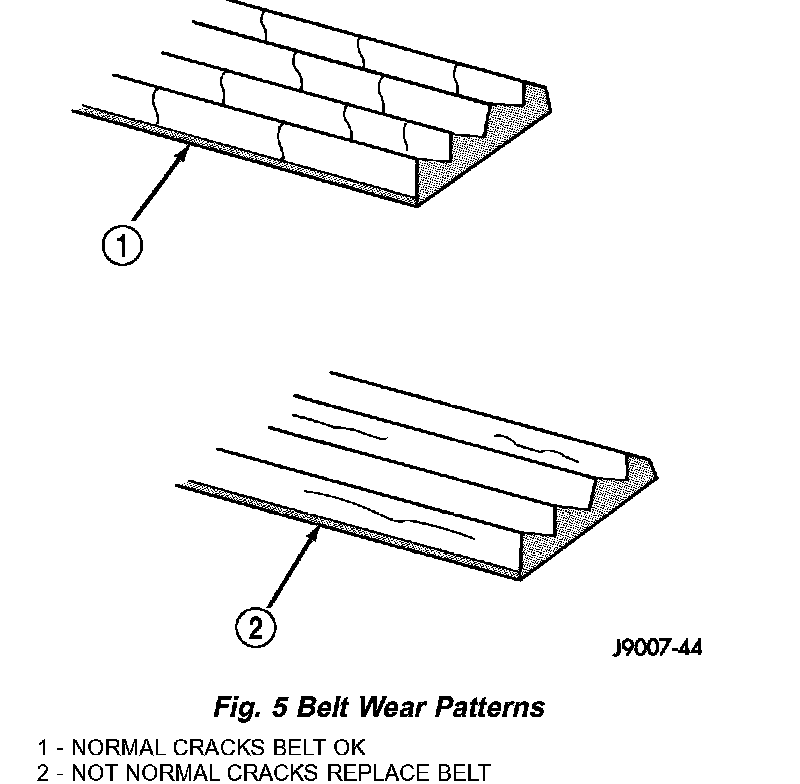 1

2

J9007-44

Fig. 5 Belt Wear Patterns

1 - NORMAL CRACKS BELT OK
2 - NOT NORMAL CRACKS REPLACE BELT