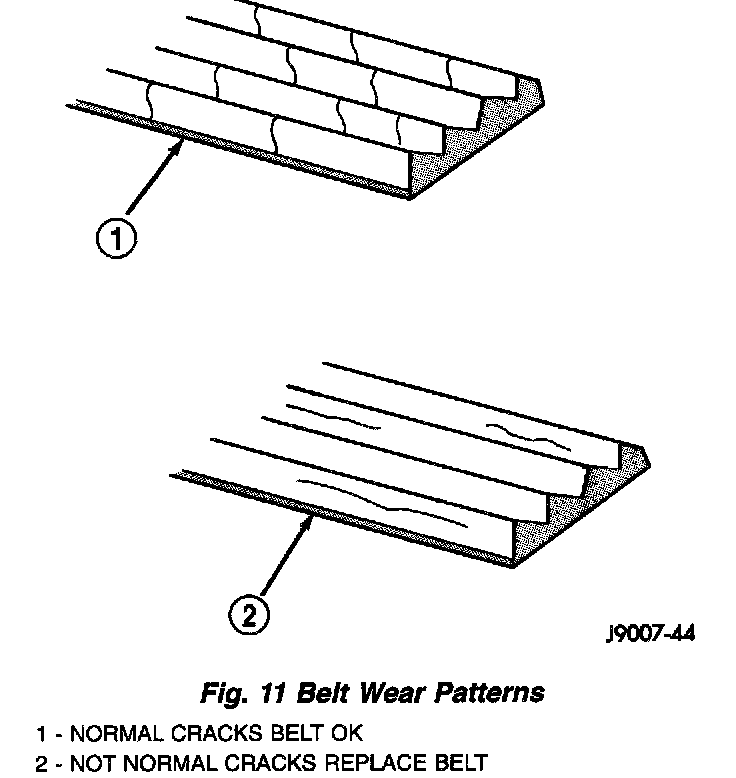 1

2

J9007-44

Fig. 11 Belt Wear Patterns

1 - NORMAL CRACKS BELT OK

2 - NOT NORMAL CRACKS REPLACE BELT