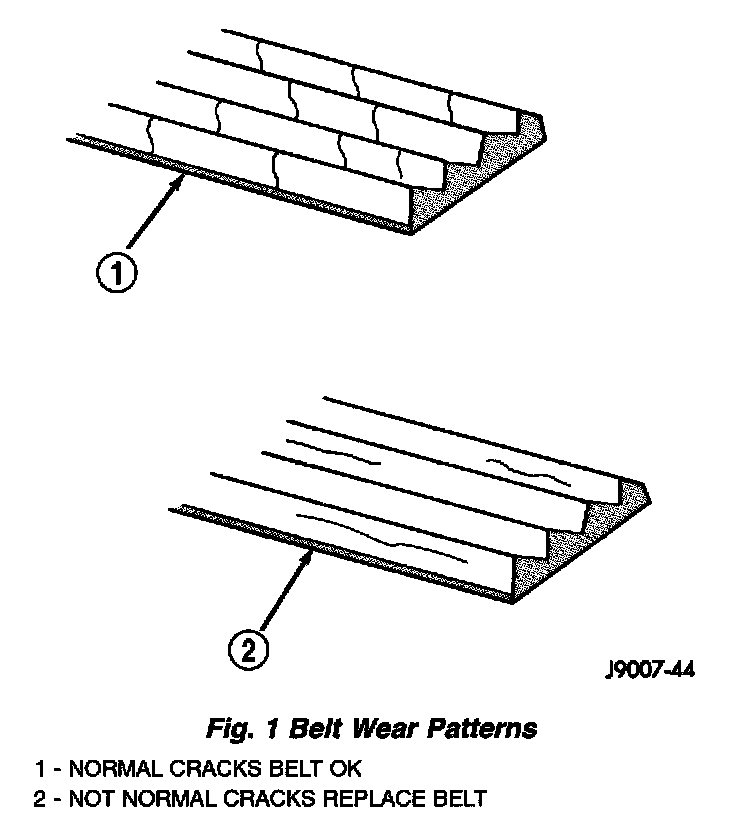 1

2

J9007-44

Fig. 1 Belt Wear Patterns

1 - NORMAL CRACKS BELT OK
2 - NOT NORMAL CRACKS REPLACE BELT