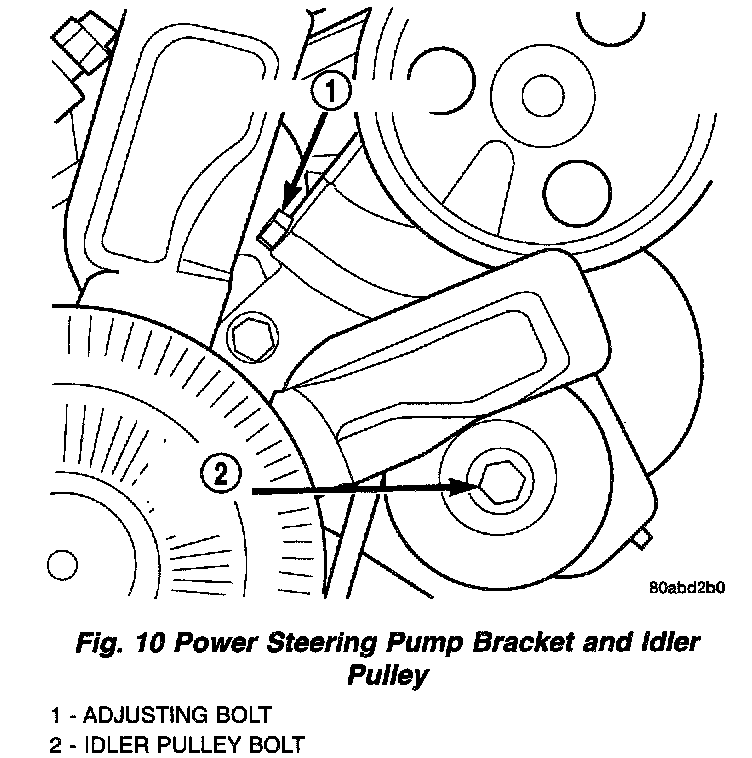 1

2

80abd2b0

Fig. 10 Power Steering Pump Bracket and Idler Pulley

1 - ADJUSTING BOLT
2 - IDLER PULLEY BOLT