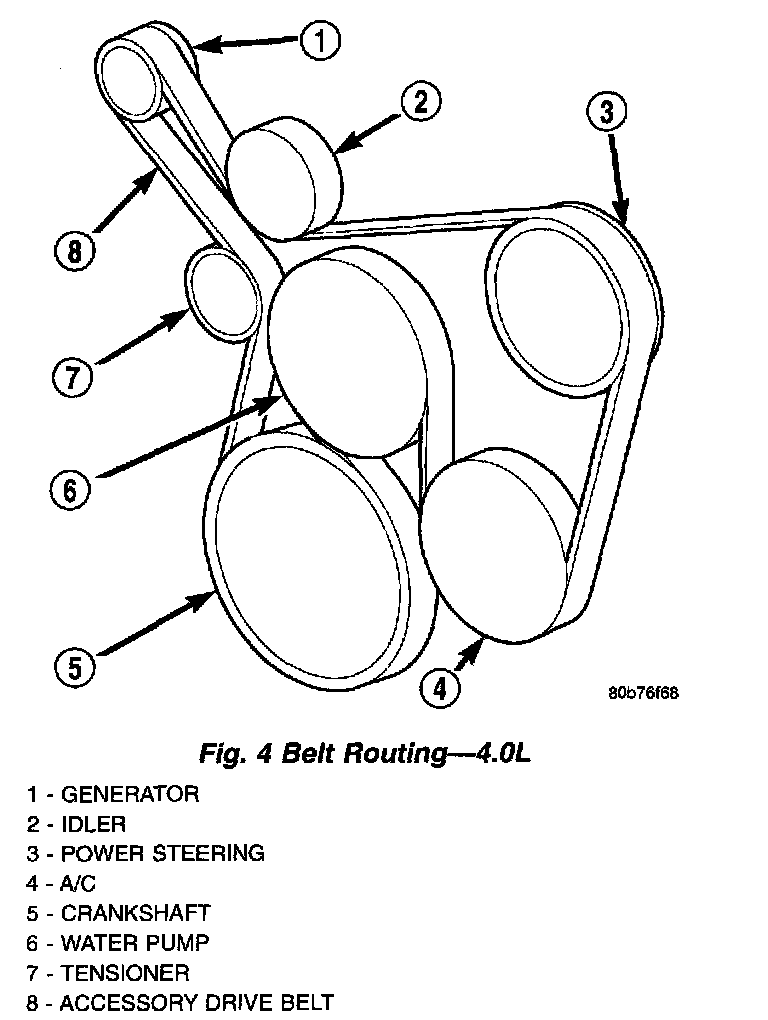 1
2
3
8
7
6
5
4
80b76f68

Fig. 4 Belt Routing—4.0L

1 - GENERATOR
2 - IDLER
3 - POWER STEERING
4 - A/C
5 - CRANKSHAFT
6 - WATER PUMP
7 - TENSIONER
8 - ACCESSORY DRIVE BELT