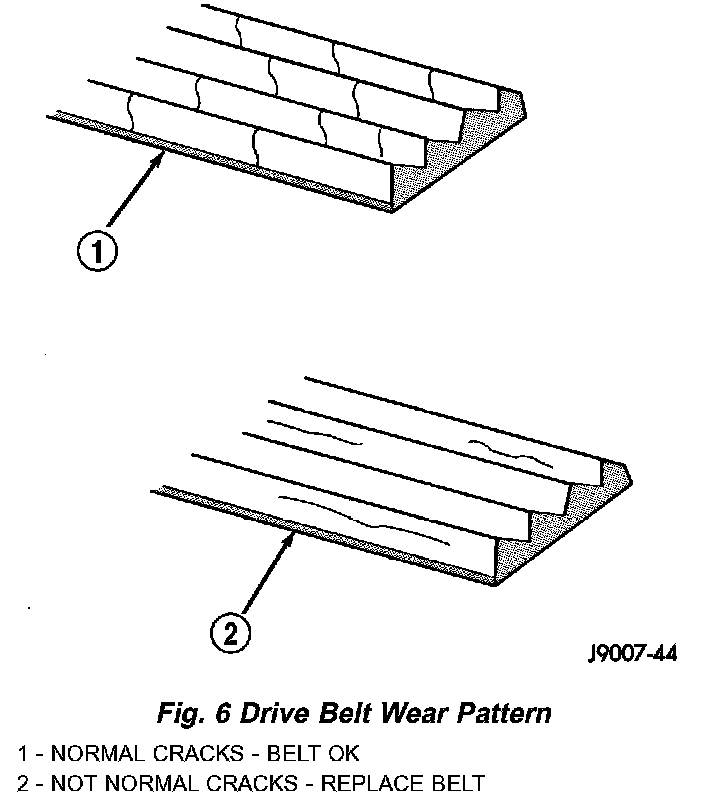 1

2

J9007-44

Fig. 6 Drive Belt Wear Pattern

1 - NORMAL CRACKS - BELT OK
2 - NOT NORMAL CRACKS - REPLACE BELT