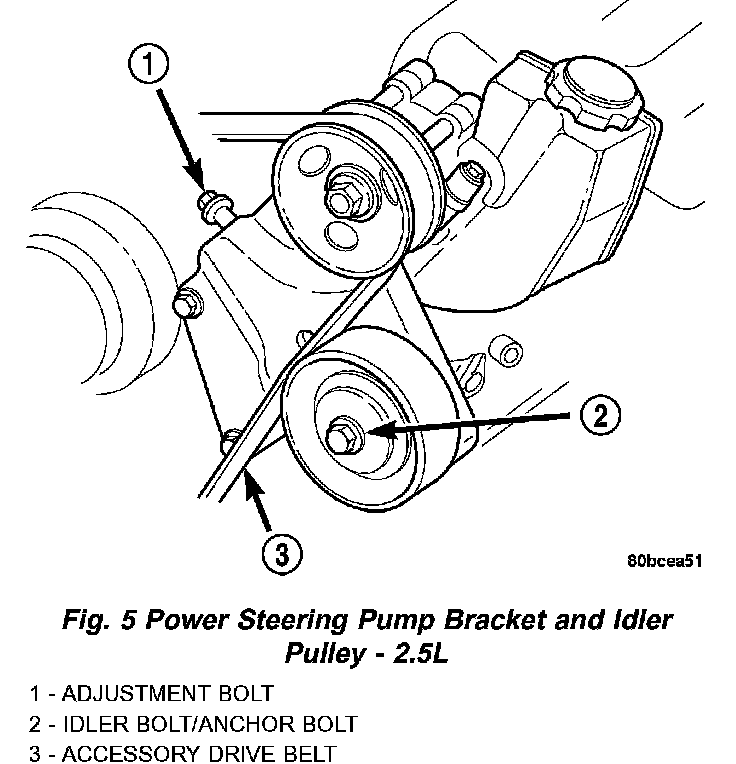 1

2

3

80bcea51

Fig. 5 Power Steering Pump Bracket and Idler Pulley - 2.5L

1 - ADJUSTMENT BOLT
2 - IDLER BOLT/ANCHOR BOLT
3 - ACCESSORY DRIVE BELT