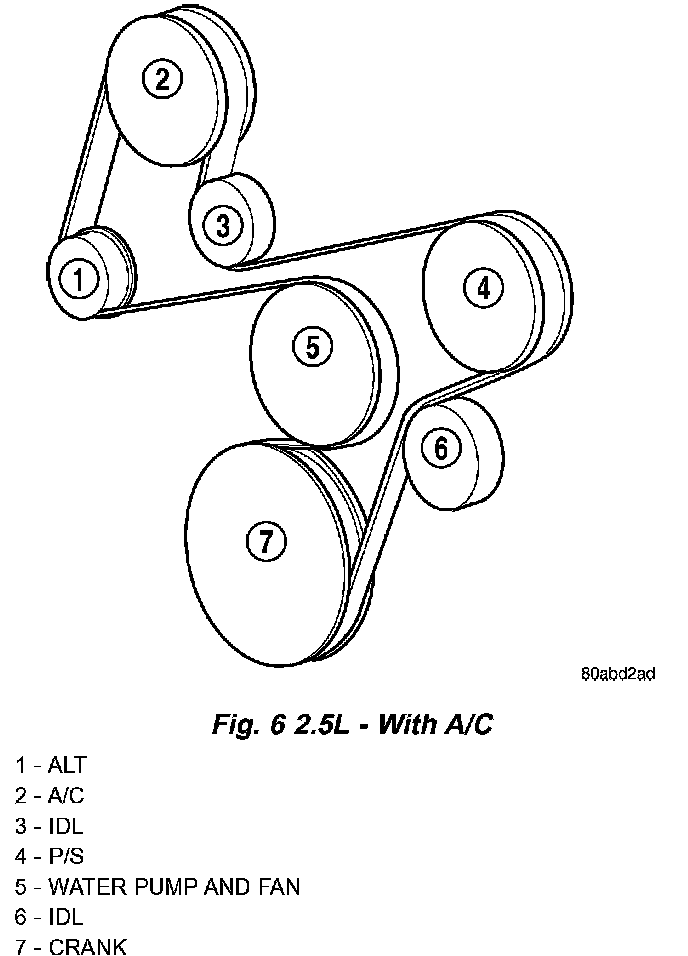 2
3
1
4
5
6
7

80abd2ad

Fig. 6 2.5L - With A/C

1 - ALT
2 - A/C
3 - IDL
4 - P/S
5 - WATER PUMP AND FAN
6 - IDL
7 - CRANK