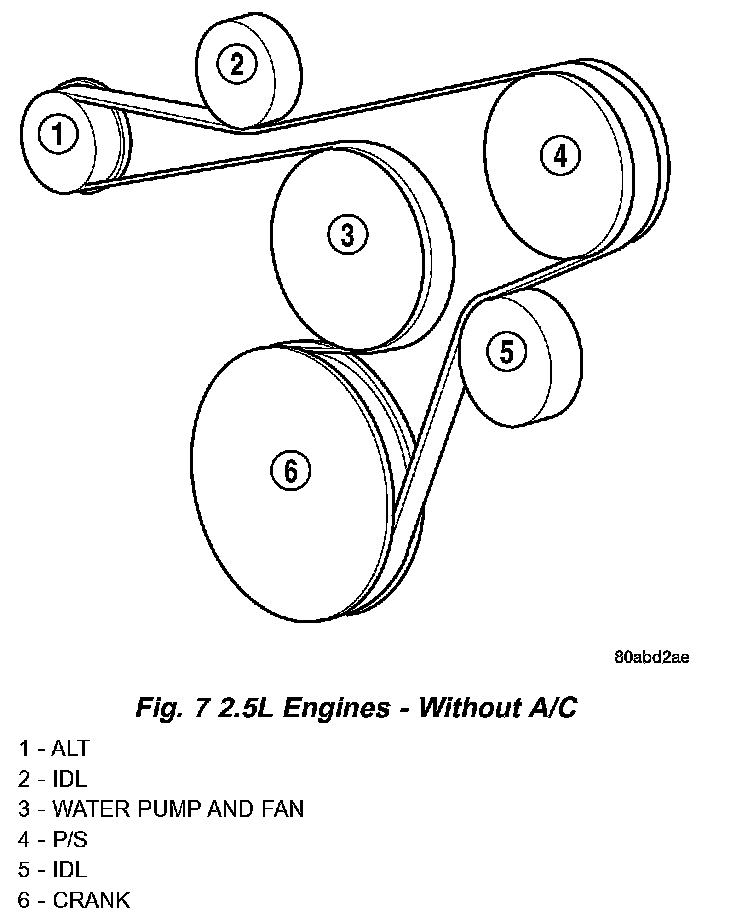 2

1

4

3

5

6

80abd2ae

Fig. 7 2.5L Engines - Without A/C

1 - ALT
2 - IDL
3 - WATER PUMP AND FAN
4 - P/S
5 - IDL
6 - CRANK