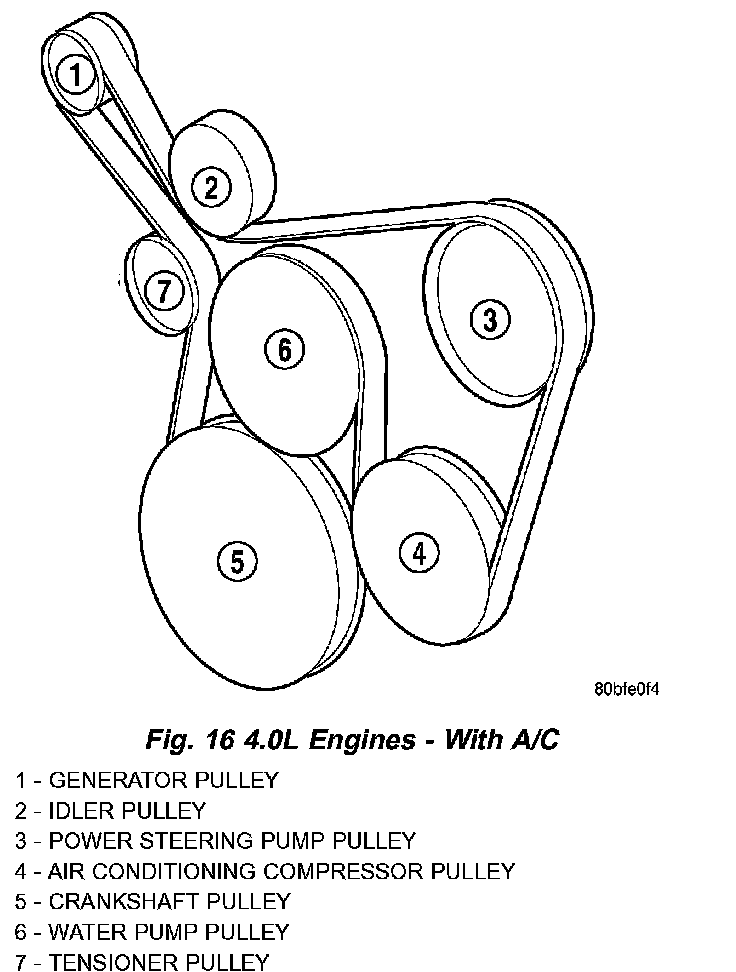 1

2

7

6

3

5

4

80bfe0f4

Fig. 16 4.0L Engines - With A/C

1 - GENERATOR PULLEY
2 - IDLER PULLEY
3 - POWER STEERING PUMP PULLEY
4 - AIR CONDITIONING COMPRESSOR PULLEY
5 - CRANKSHAFT PULLEY
6 - WATER PUMP PULLEY
7 - TENSIONER PULLEY